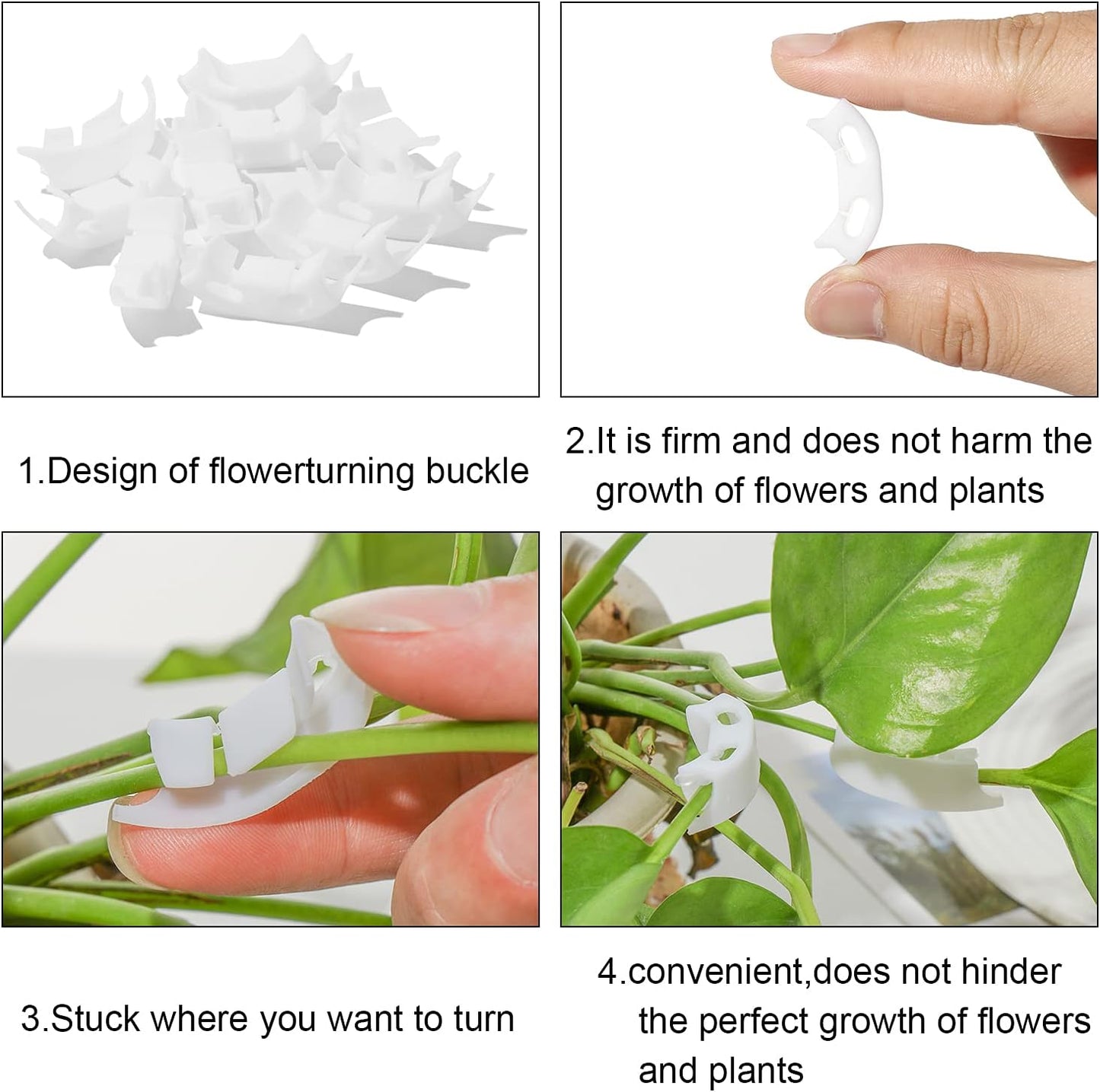 1.Design of flowerturning buckle

2.It is firm and does not harm the growth of flowers and plants

3.Stuck where you want to turn

4.convenient,does not hinder the perfect growth of flowers and plants